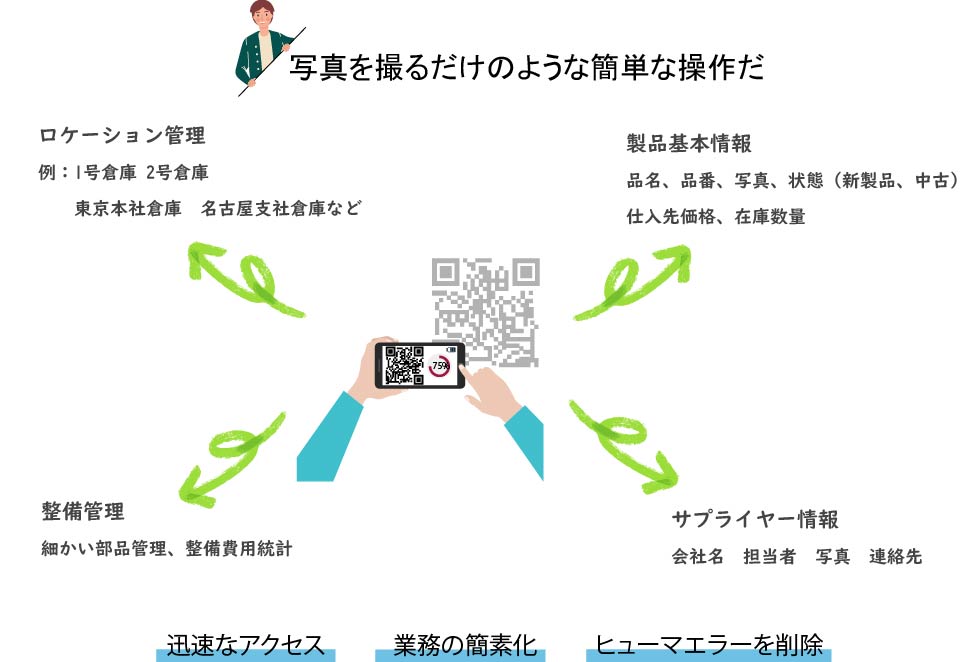 写真を撮るだけのような簡単な操作だ

ロケーション管理
例：1号倉庫 2号倉庫
東京本社倉庫　名古屋支社倉庫など

製品基本情報
品名、品番、写真、状態（新製品、中古）
仕入先価格、在庫数量

75%

整備管理
細かい部品管理、整備費用統計

サプライヤー情報
会社名　担当者　写真　連絡先

迅速なアクセス　業務の簡素化　ヒューマエラーを削除